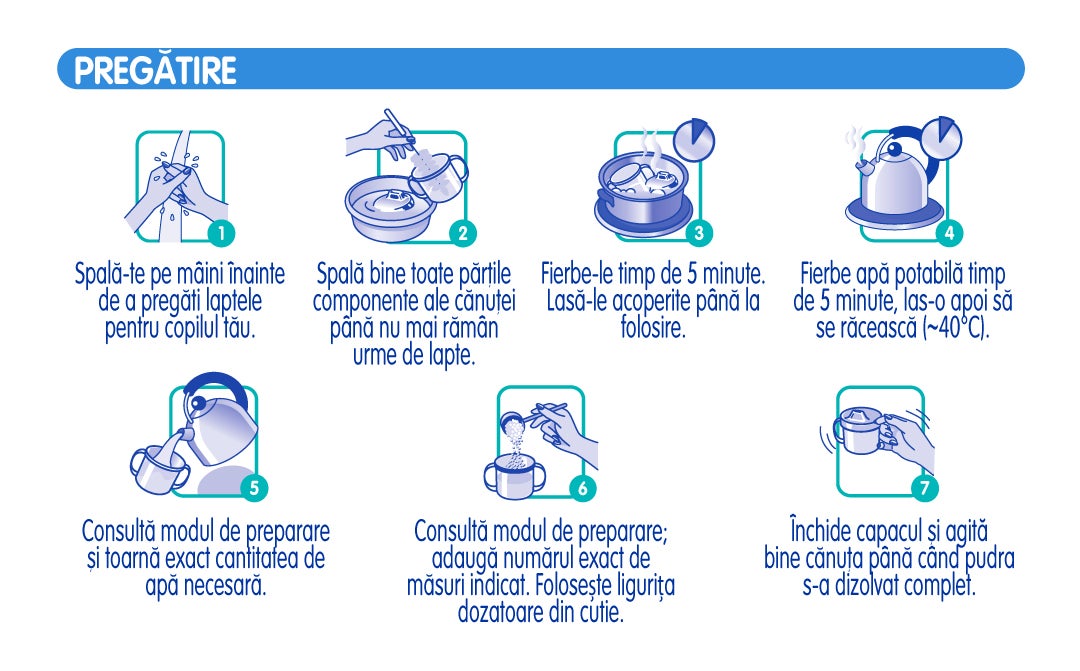 PREGĂTIRE

1

Spală-te pe mâini înainte de a pregăti laptele pentru copilul tău.

2

Spală bine toate părțile componente ale cănuței până nu mai rămân urme de lapte.

3

Fierbe-le timp de 5 minute. Lasă-le acoperite până la folosire.

4

Fierbe apă potabilă timp de 5 minute, las-o apoi să se răcească (~40°C).

5

Consultă modul de preparare și toarnă exact cantitatea de apă necesară.

6

Consultă modul de preparare; adaugă numărul exact de măsuri indicat. Folosește lingurița dozatoare din cutie.

7

Închide capacul și agită bine cănuța până când pudra s-a dizolvat complet.