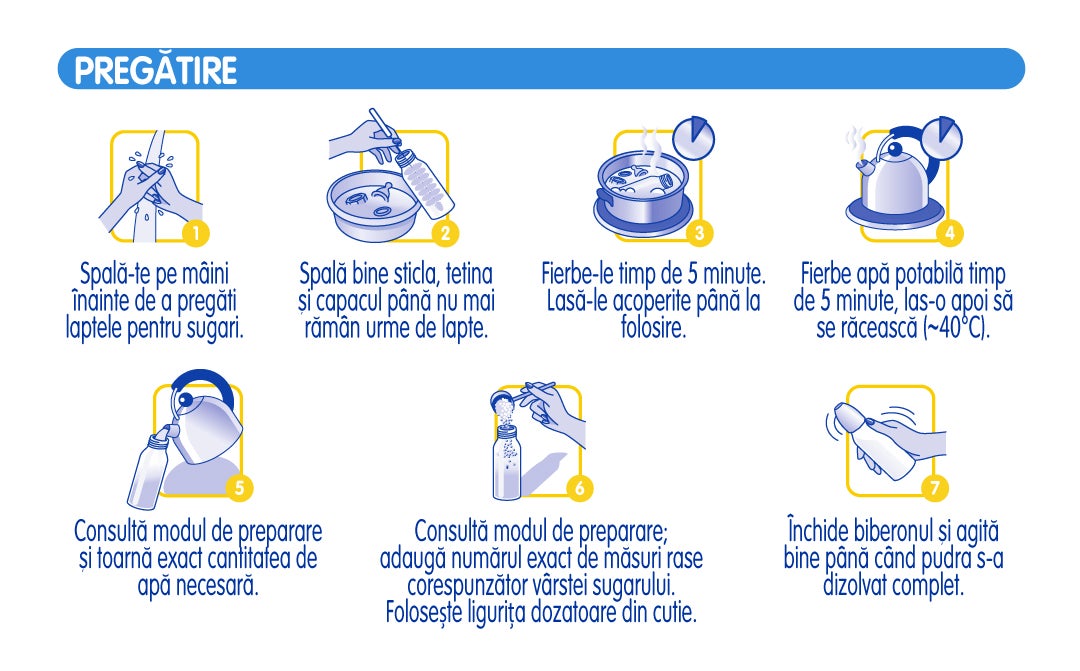 PREGĂTIRE

1

Spală-te pe mâini înainte de a pregăti laptele pentru sugari.

2

Spală bine sticla, tetina și capacul până nu mai rămân urme de lapte.

3

Fierbe-le timp de 5 minute. Lasă-le acoperite până la folosire.

4

Fierbe apă potabilă timp de 5 minute, las-o apoi să se răcească (~40°C).

5

Consultă modul de preparare și toarnă exact cantitatea de apă necesară.

6

Consultă modul de preparare; adaugă numărul exact de măsuri rase corespunzător vârstei sugarului. Folosește lingurița dozatoare din cutie.

7

Închide biberonul și agită bine până când pudra s-a dizolvat complet.